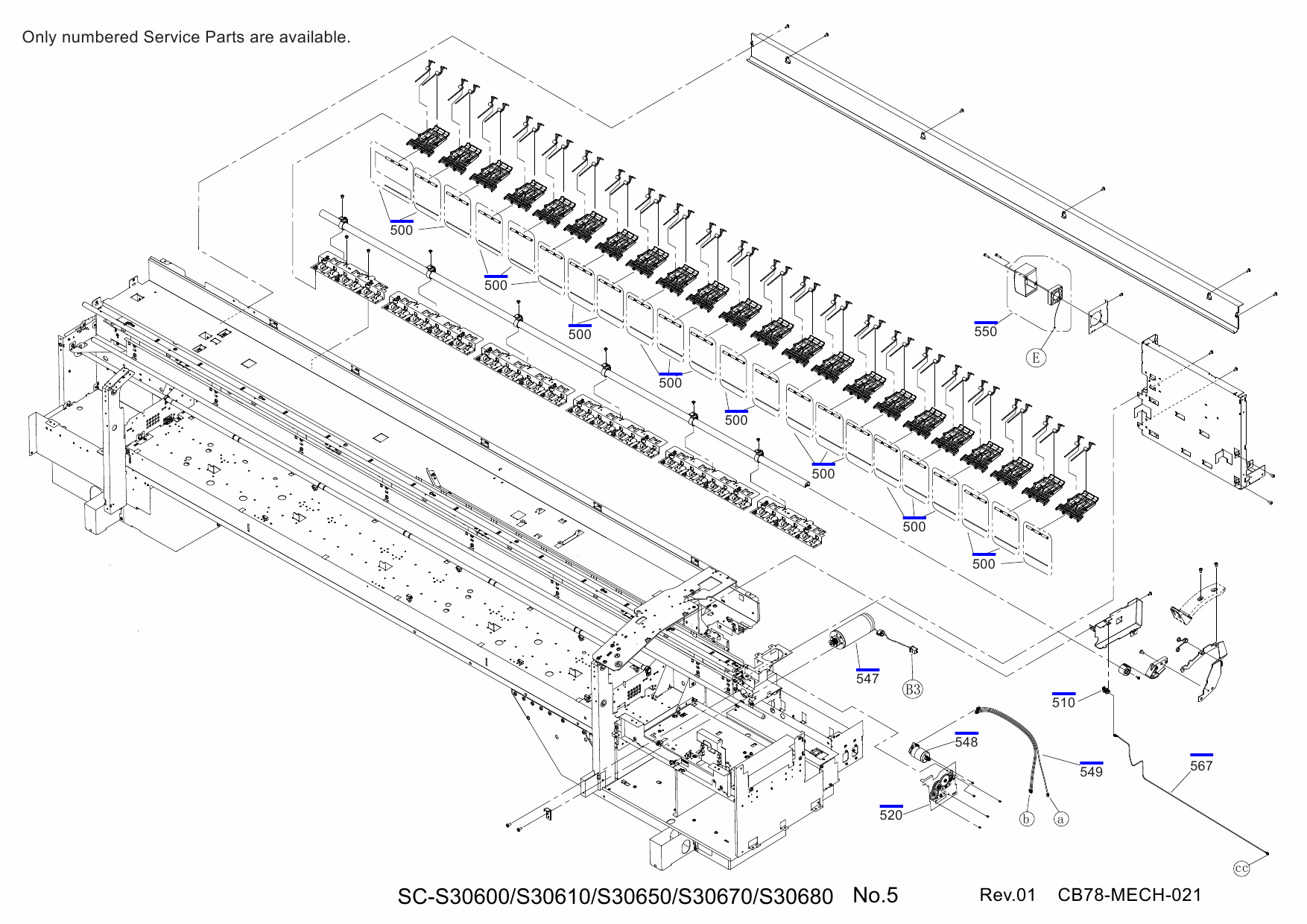 Only numbered Service Parts are available.

500
500
500
500
500
500
500
500
550
E
547
B3
510
548
549
567
520
b
a
cc

SC-S30600/S30610/S30650/S30670/S30680 No.5 Rev.01 CB78-MECH-021